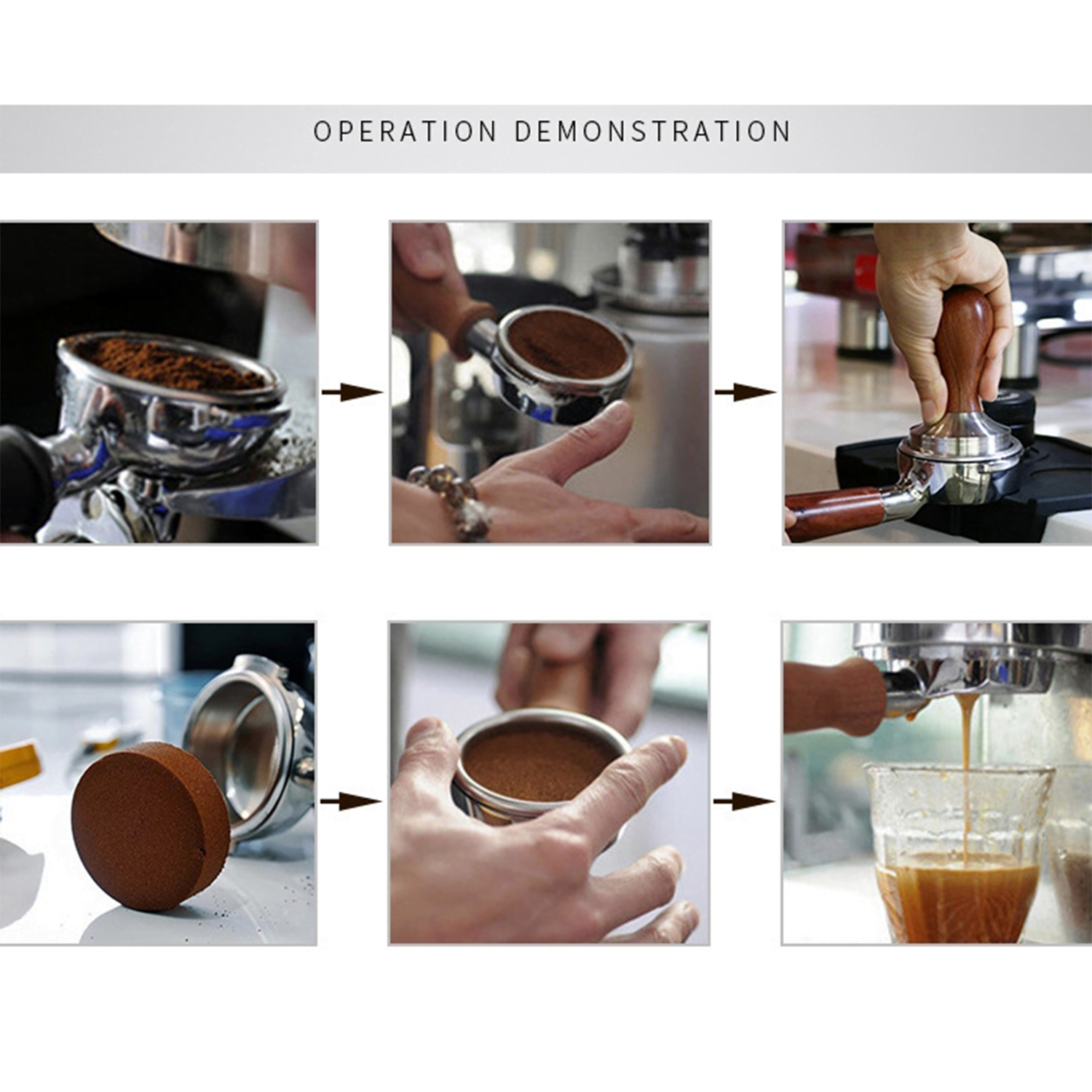 OPERATION DEMONSTRATION