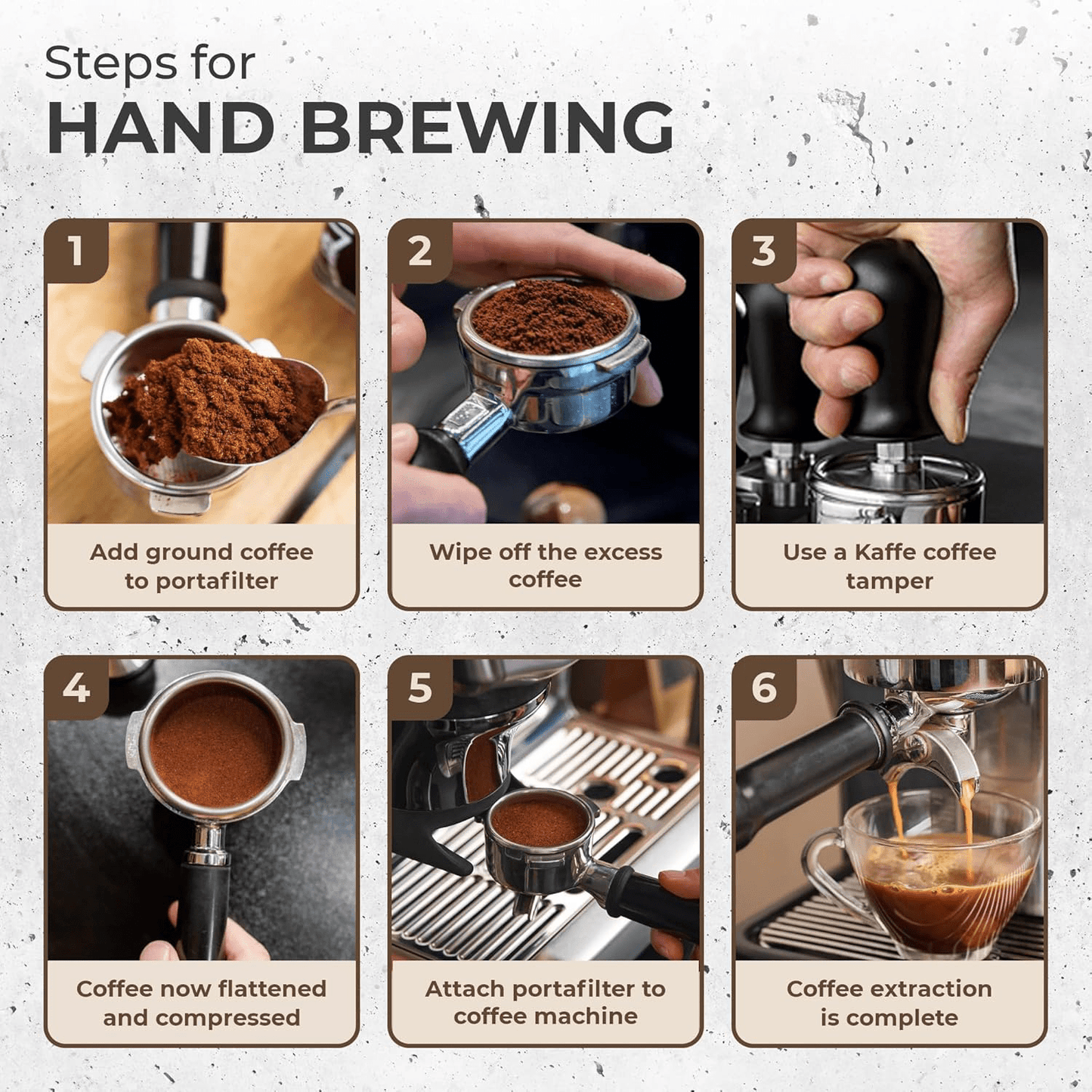 Steps for
HAND BREWING

1
Add ground coffee to portafilter

2
Wipe off the excess coffee

3
Use a Kaffe coffee tamper

4
Coffee now flattened and compressed

5
Attach portafilter to coffee machine

6
Coffee extraction is complete