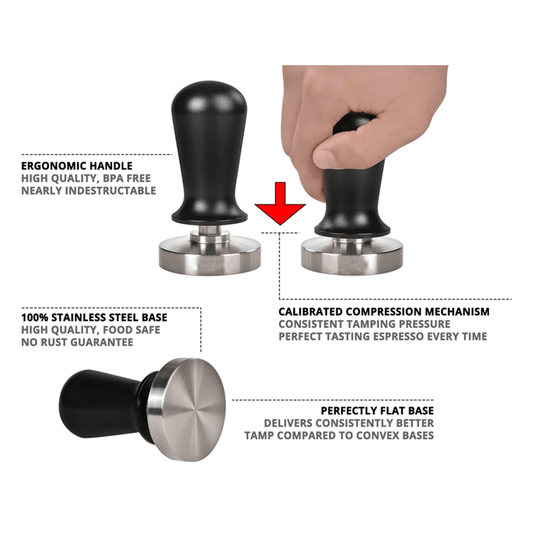 ERGONOMIC HANDLE
HIGH QUALITY, BPA FREE
NEARLY INDESTRUCTABLE

CALIBRATED COMPRESSION MECHANISM
CONSISTENT TAMPING PRESSURE
PERFECT TASTING ESPRESSO EVERY TIME

100% STAINLESS STEEL BASE
HIGH QUALITY, FOOD SAFE
NO RUST GUARANTEE

PERFECTLY FLAT BASE
DELIVERS CONSISTENTLY BETTER
TAMP COMPARED TO CONVEX BASES