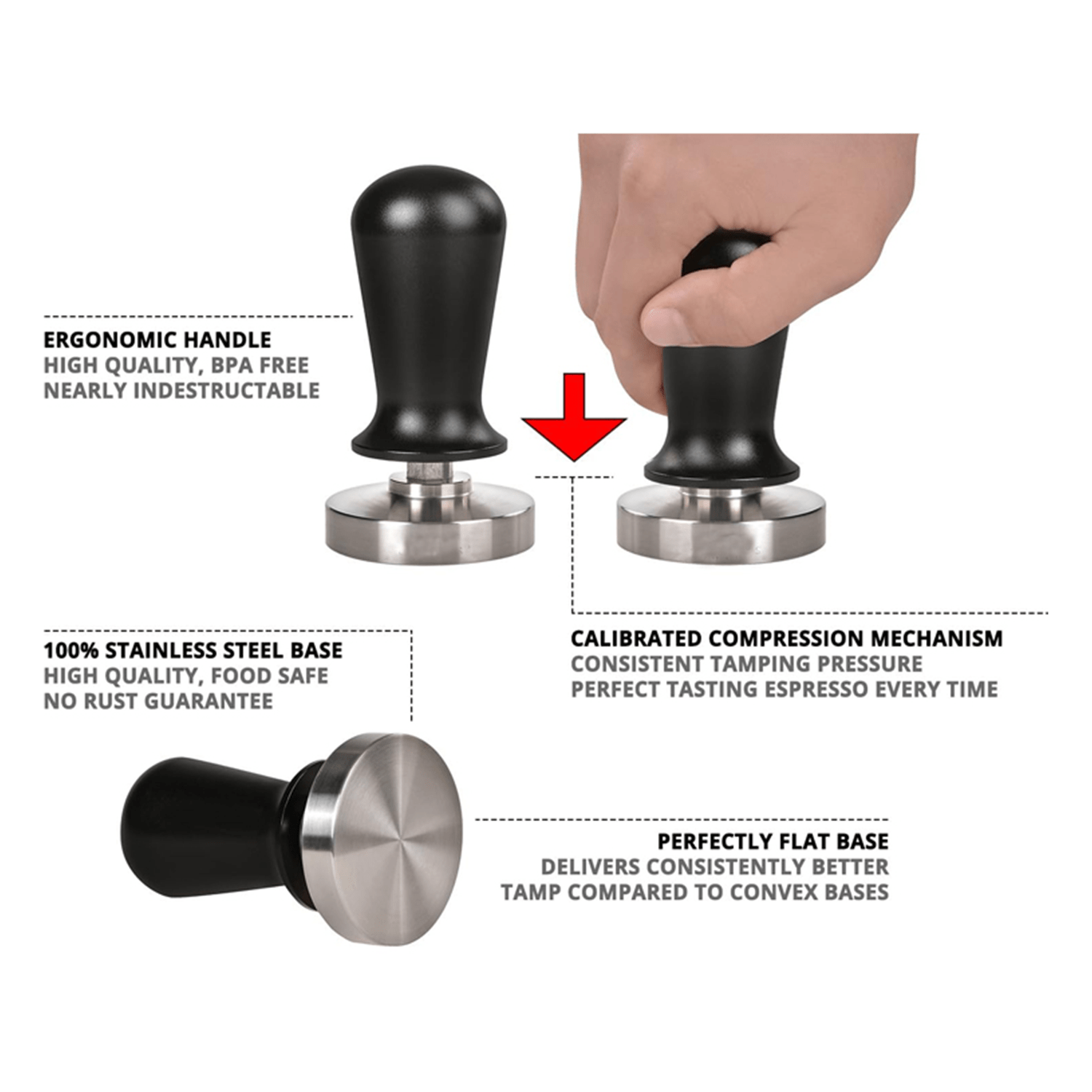 ERGONOMIC HANDLE
HIGH QUALITY, BPA FREE
NEARLY INDESTRUCTABLE

100% STAINLESS STEEL BASE
HIGH QUALITY, FOOD SAFE
NO RUST GUARANTEE

CALIBRATED COMPRESSION MECHANISM
CONSISTENT TAMPING PRESSURE
PERFECT TASTING ESPRESSO EVERY TIME

PERFECTLY FLAT BASE
DELIVERS CONSISTENTLY BETTER
TAMP COMPARED TO CONVEX BASES