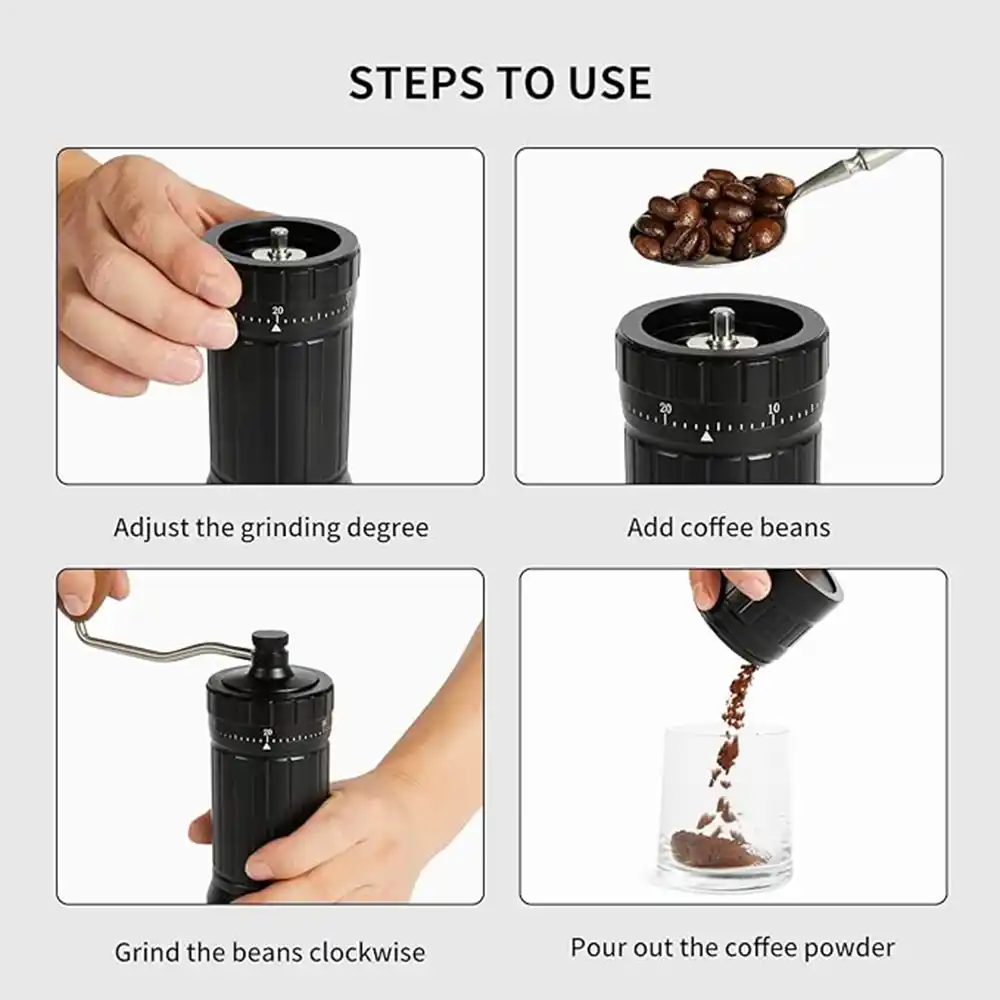 STEPS TO USE

20

Adjust the grinding degree

20
10

Add coffee beans

20

Grind the beans clockwise

Pour out the coffee powder