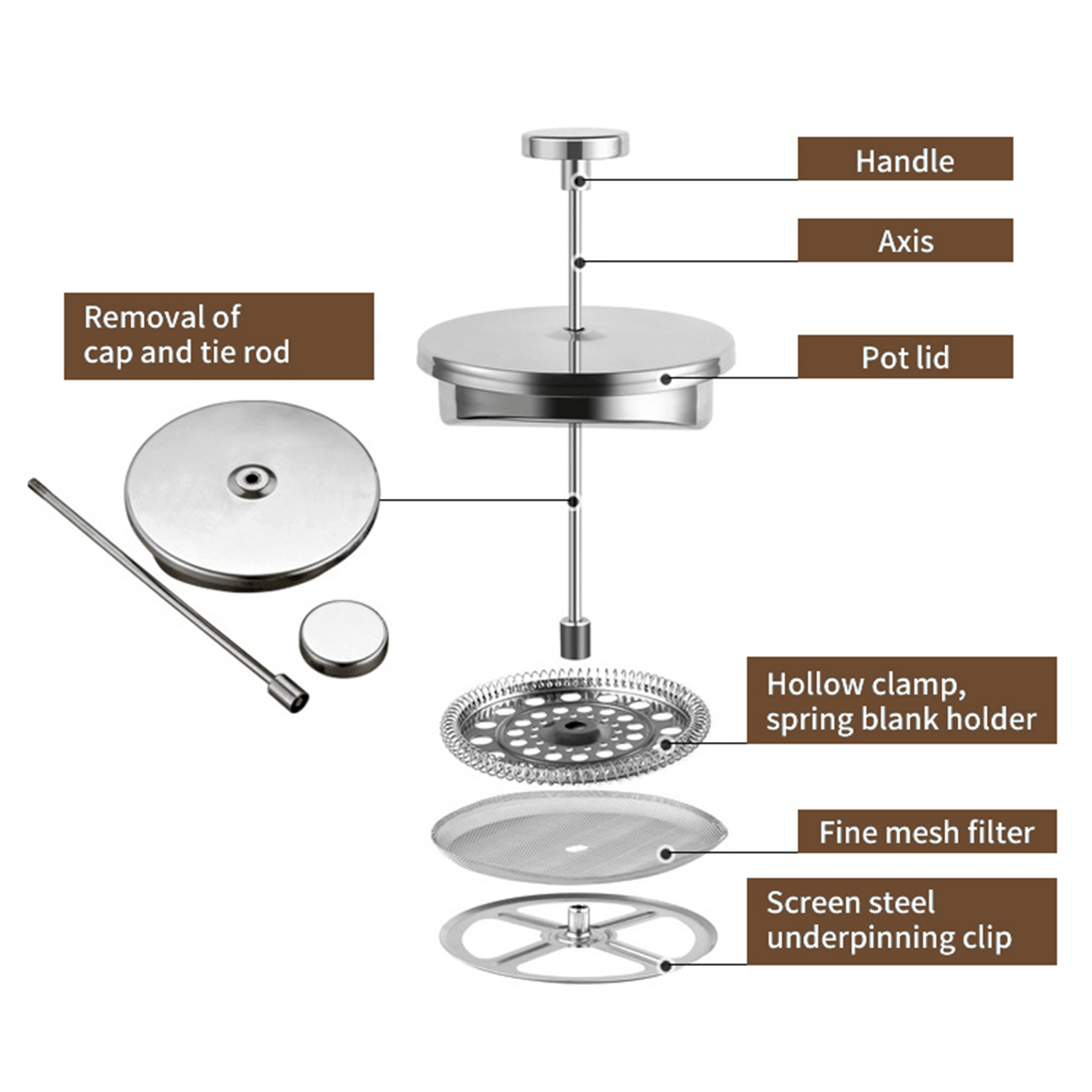 Handle

Axis

Removal of cap and tie rod

Pot lid

Hollow clamp, spring blank holder

Fine mesh filter

Screen steel underpinning clip